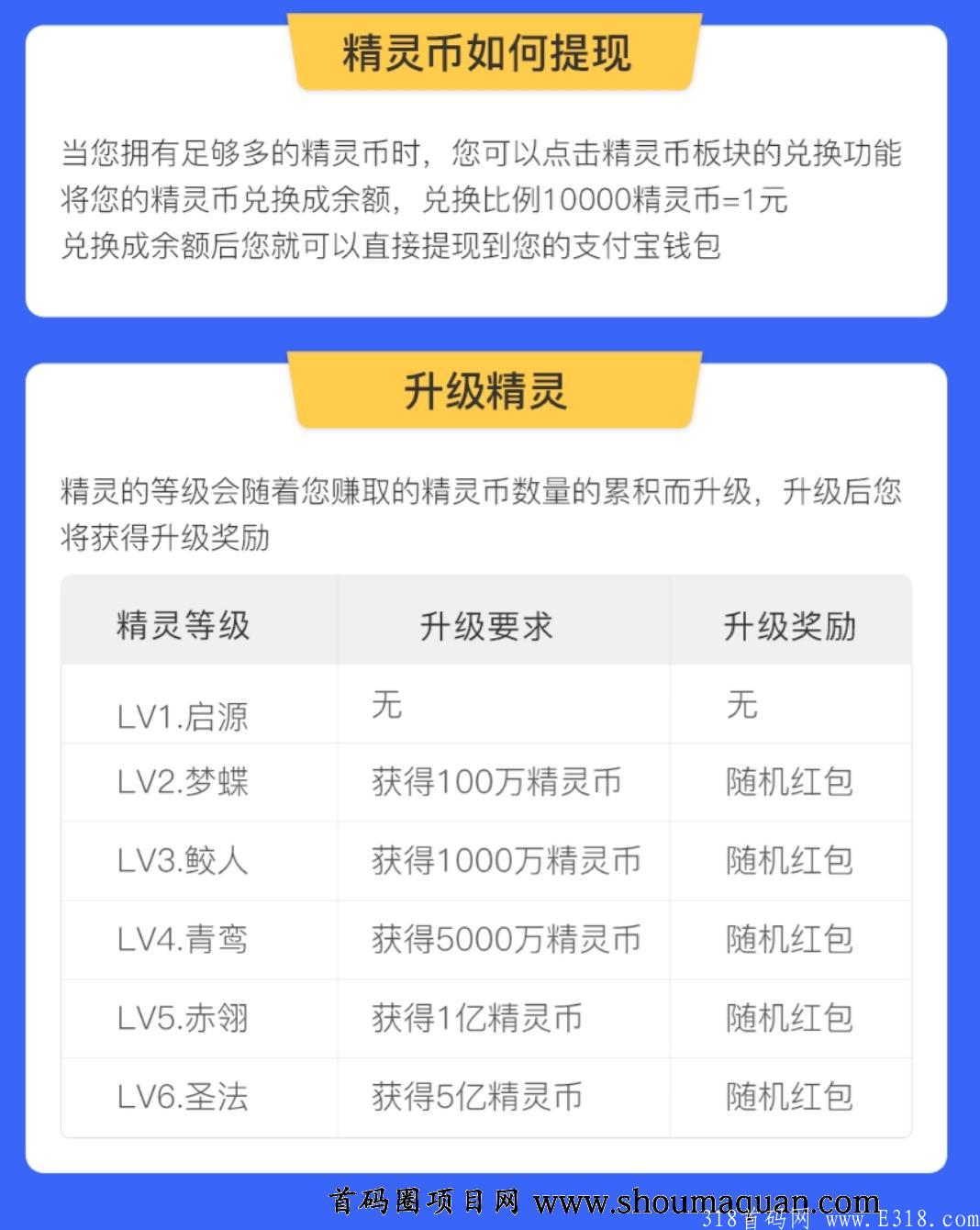 精灵币如何提现

当您拥有足够多的精灵币时，您可以点击精灵币板块的兑换功能将您的精灵币兑换成余额，兑换比例10000精灵币=1元
兑换成余额后您就可以直接提现到您的支付宝钱包

升级精灵

精灵的等级会随着您赚取的精灵币数量的累积而升级，升级后您将获得升级奖励

| 精灵等级 | 升级要求 | 升级奖励 |
|---|---|---|
| LV1.启源 | 无 | 无 |
| LV2.梦蝶 | 获得100万精灵币 | 随机红包 |
| LV3.鲛人 | 获得1000万精灵币 | 随机红包 |
| LV4.青鸾 | 获得5000万精灵币 | 随机红包 |
| LV5.赤翎 | 获得1亿精灵币 | 随机红包 |
| LV6.圣法 | 获得5亿精灵币 | 随机红包 |

首码圈项目网 www.shoumaquan.com

318首码网 www.E318.com