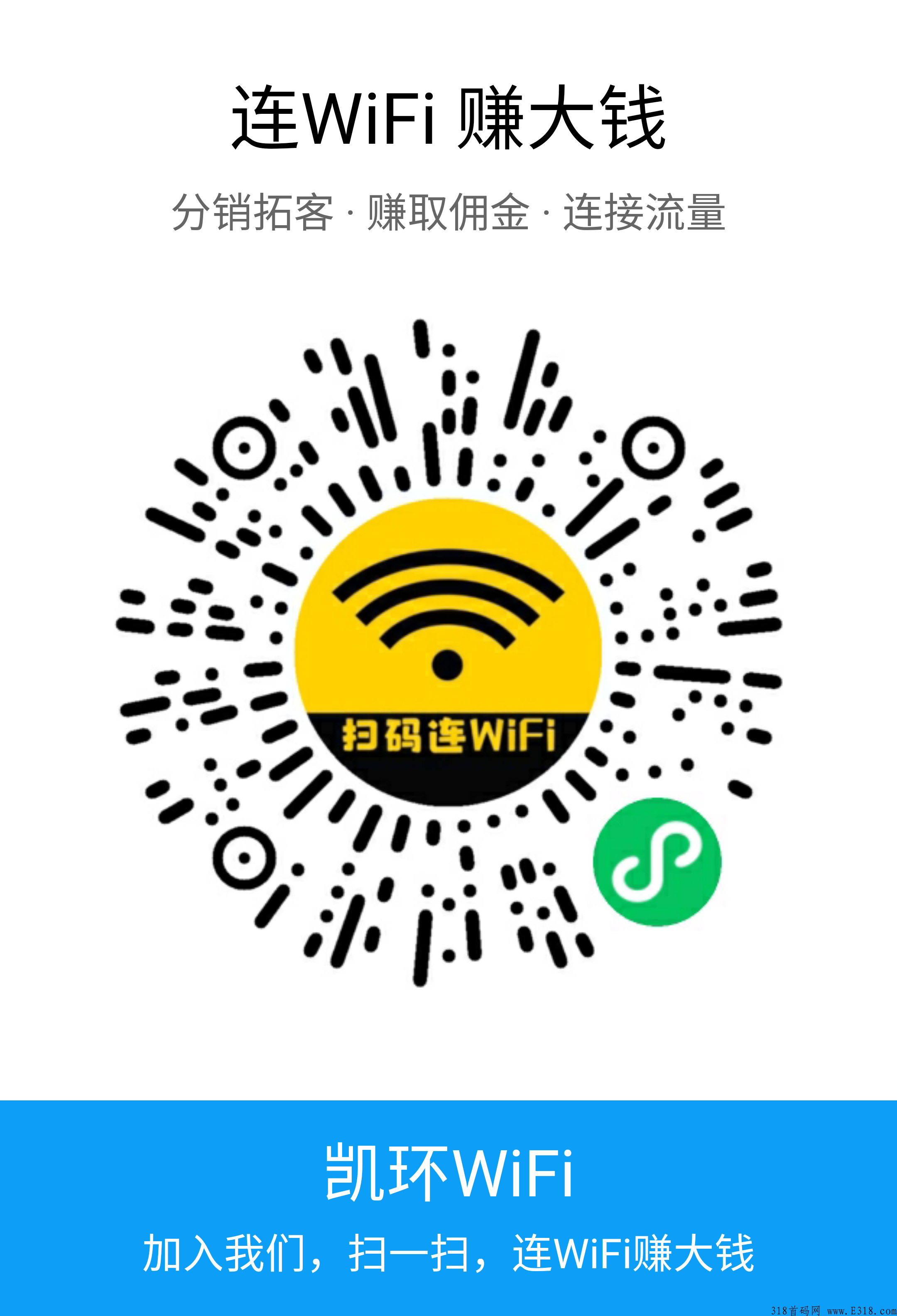 连WiFi 赚大钱

分销拓客 · 赚取佣金 · 连接流量

扫码连WiFi

凯环WiFi

加入我们，扫一扫，连WiFi赚大钱

318首码网 www.E318.com