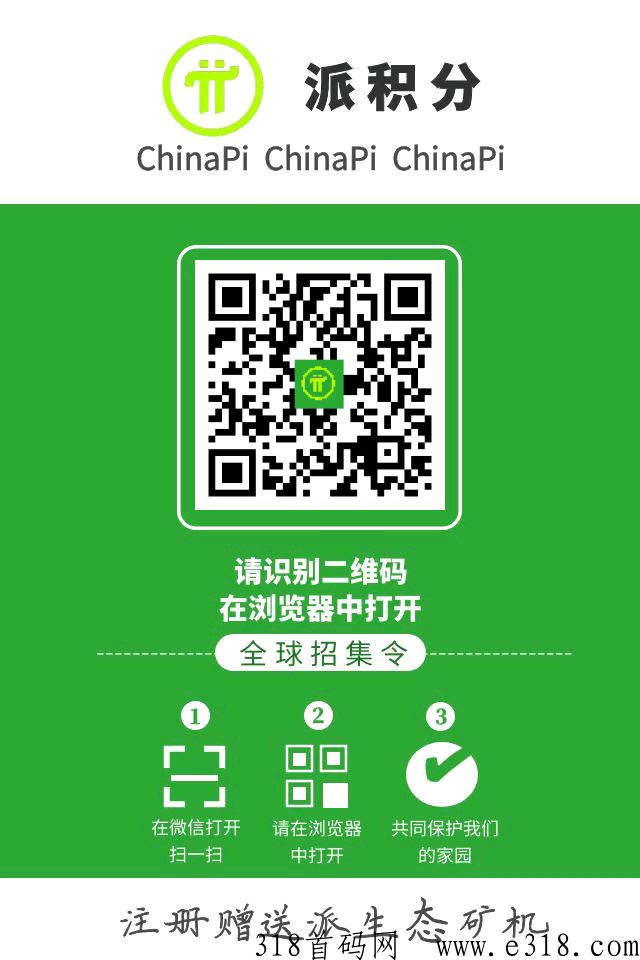 派积分

ChinaPi ChinaPi ChinaPi

请识别二维码
在浏览器中打开

全球招集令

1
在微信打开
扫一扫

2
请在浏览器
中打开

3
共同保护我们
的家园

注册赠送派生态矿机

318首码网 www.e318.com