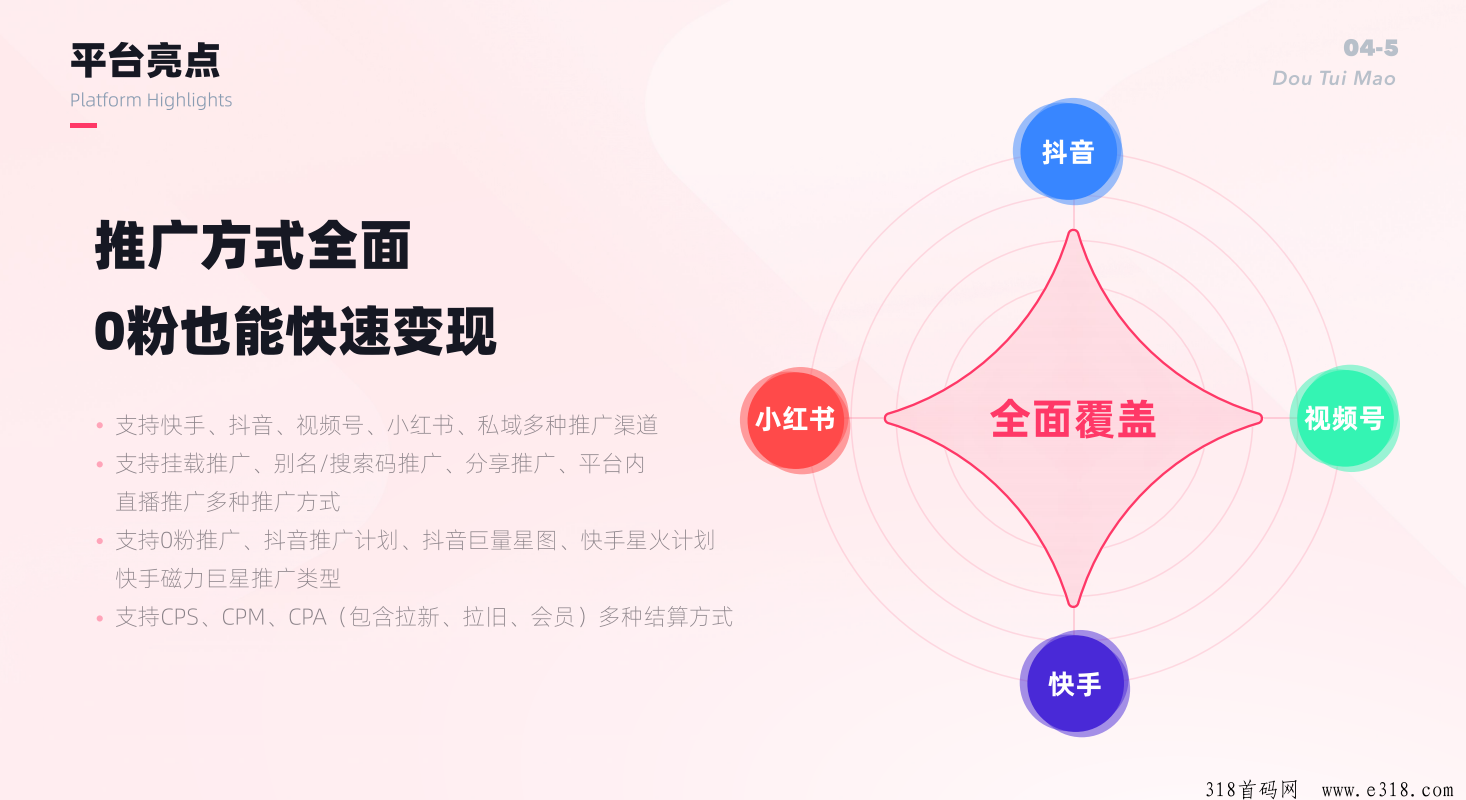 平台亮点
Platform Highlights

04-5
Dou Tui Mao

推广方式全面
0粉也能快速变现

• 支持快手、抖音、视频号、小红书、私域多种推广渠道
• 支持挂载推广、别名/搜索码推广、分享推广、平台内直播推广多种推广方式
• 支持0粉推广、抖音推广计划、抖音巨量星图、快手星火计划快手磁力巨星推广类型
• 支持CPS、CPM、CPA（包含拉新、拉旧、会员）多种结算方式

抖音
小红书
全面覆盖
视频号
快手

318首码网 www.e318.com