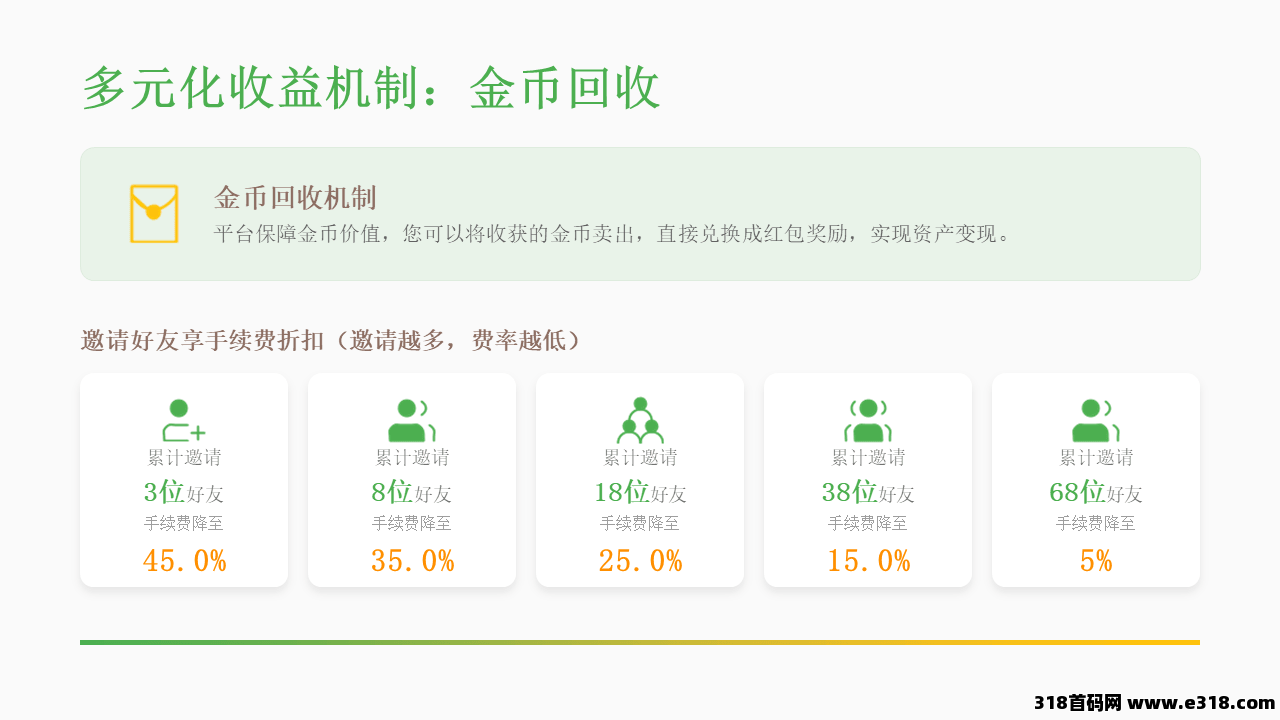 多元化收益机制：金币回收

金币回收机制
平台保障金币价值，您可以将收获的金币卖出，直接兑换成红包奖励，实现资产变现。

邀请好友享手续费折扣（邀请越多，费率越低）

累计邀请
3位好友
手续费降至
45.0%

累计邀请
8位好友
手续费降至
35.0%

累计邀请
18位好友
手续费降至
25.0%

累计邀请
38位好友
手续费降至
15.0%

累计邀请
68位好友
手续费降至
5%

318首码网 www.e318.com